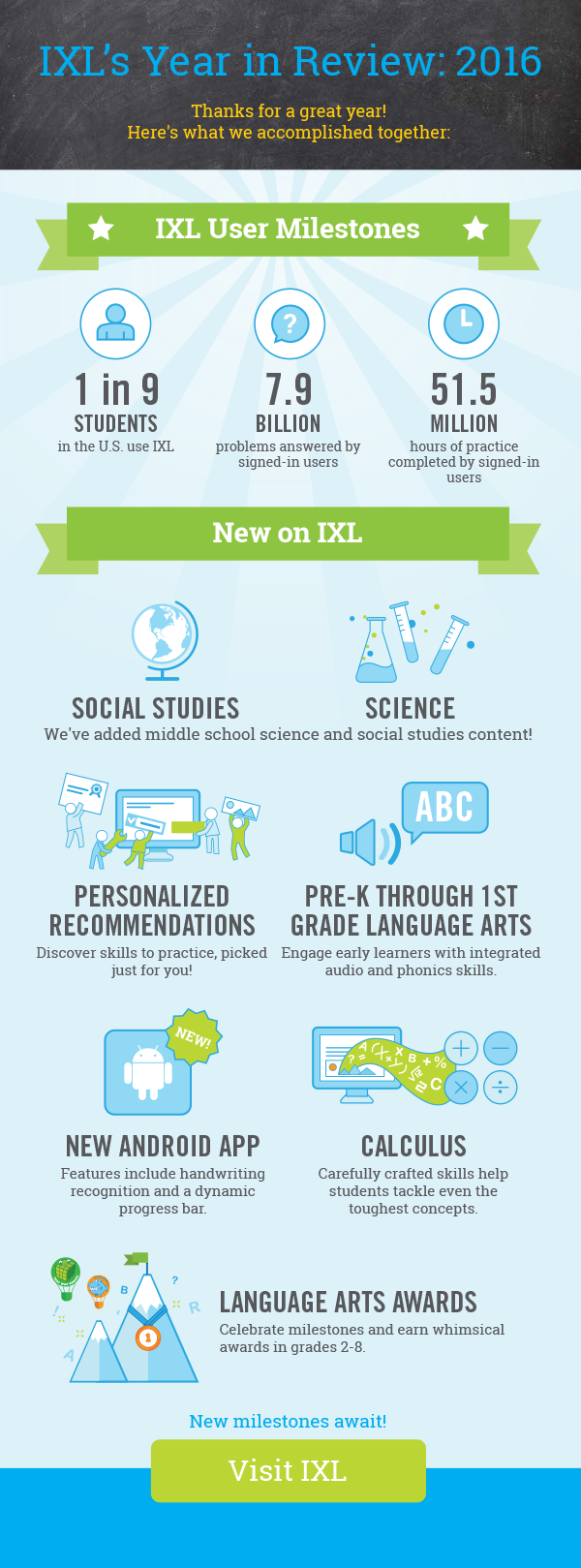 IXL's Year in Review: 2016

Thanks for a great year!
Here's what we accomplished together:

IXL User Milestones

1 in 9
STUDENTS
in the U.S. use IXL

7.9
BILLION
problems answered by signed-in users

51.5
MILLION
hours of practice completed by signed-in users

New on IXL

SOCIAL STUDIES

SCIENCE

We've added middle school science and social studies content!

PERSONALIZED RECOMMENDATIONS
Discover skills to practice, picked just for you!

ABC

PRE-K THROUGH 1ST GRADE LANGUAGE ARTS
Engage early learners with integrated audio and phonics skills.

NEW!

NEW ANDROID APP
Features include handwriting recognition and a dynamic progress bar.

CALCULUS
Carefully crafted skills help students tackle even the toughest concepts.

LANGUAGE ARTS AWARDS
Celebrate milestones and earn whimsical awards in grades 2-8.

New milestones await!

Visit IXL