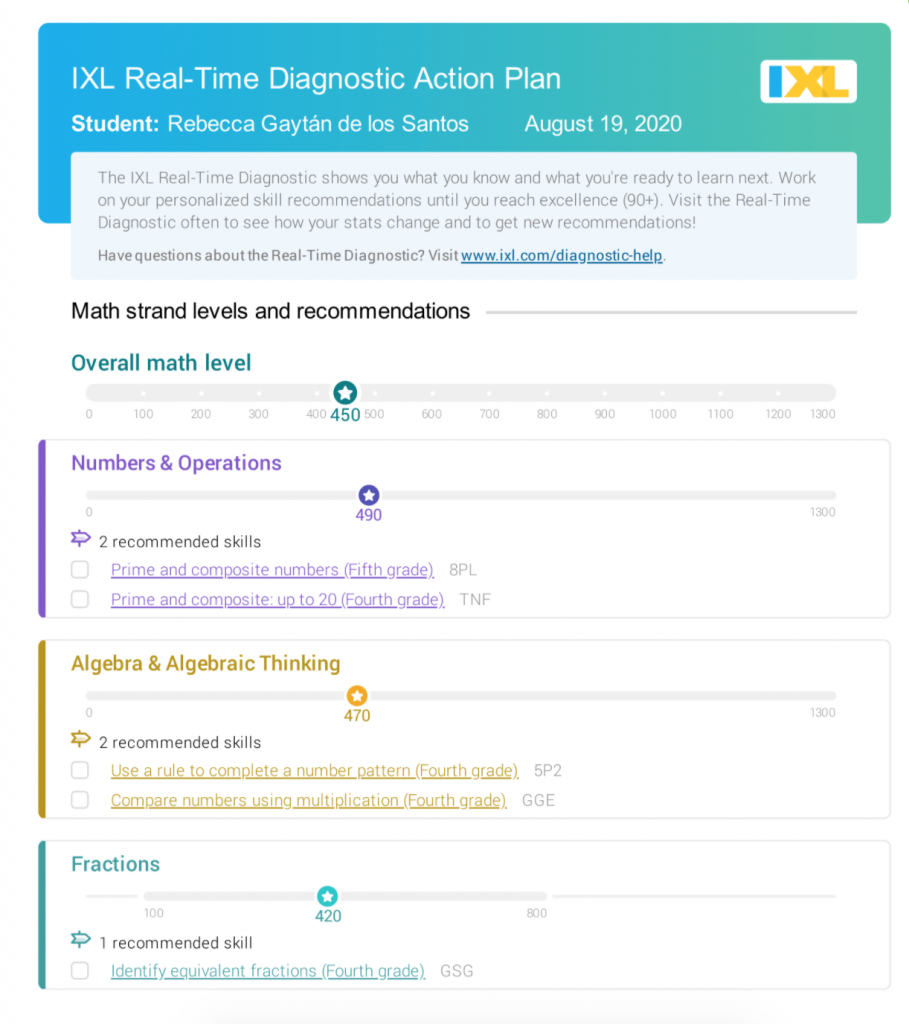 IXL Real-Time Diagnostic Action Plan

IXL

Student: Rebecca Gaytán de los Santos August 19, 2020

The IXL Real-Time Diagnostic shows you what you know and what you're ready to learn next. Work on your personalized skill recommendations until you reach excellence (90+). Visit the Real-Time Diagnostic often to see how your stats change and to get new recommendations!

Have questions about the Real-Time Diagnostic? Visit www.ixl.com/diagnostic-help.

Math strand levels and recommendations

Overall math level

0 100 200 300 400 450 500 600 700 800 900 1000 1100 1200 1300

Numbers & Operations

0 490 1300

2 recommended skills

☐ Prime and composite numbers (Fifth grade) 8PL
☐ Prime and composite: up to 20 (Fourth grade) TNF

Algebra & Algebraic Thinking

0 470 1300

2 recommended skills

☐ Use a rule to complete a number pattern (Fourth grade) 5P2
☐ Compare numbers using multiplication (Fourth grade) GGE

Fractions

100 420 800

1 recommended skill

☐ Identify equivalent fractions (Fourth grade) GSG